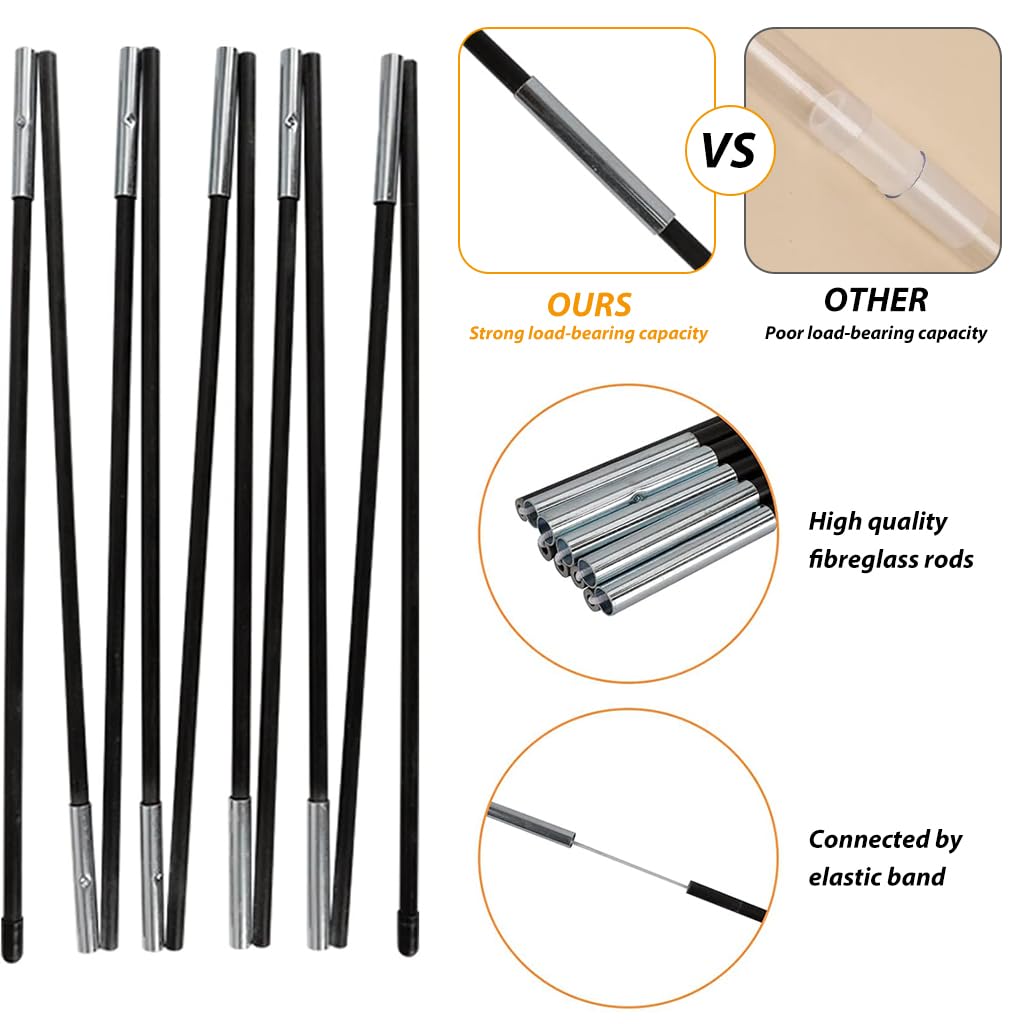 VS

OURS
Strong load-bearing capacity

OTHER
Poor load-bearing capacity

High quality fibreglass rods

Connected by elastic band